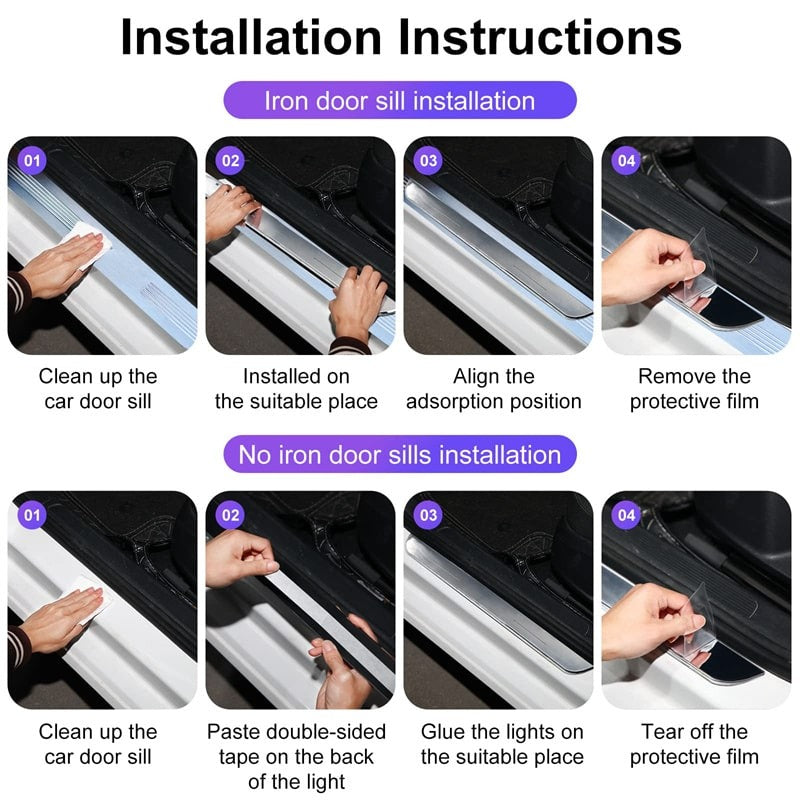 Installation Instructions

Iron door sill installation

01

Clean up the car door sill

02

Installed on the suitable place

03

Align the adsorption position

04

Remove the protective film

No iron door sills installation

01

Clean up the car door sill

02

Paste double-sided tape on the back of the light

03

Glue the lights on the suitable place

04

Tear off the protective film